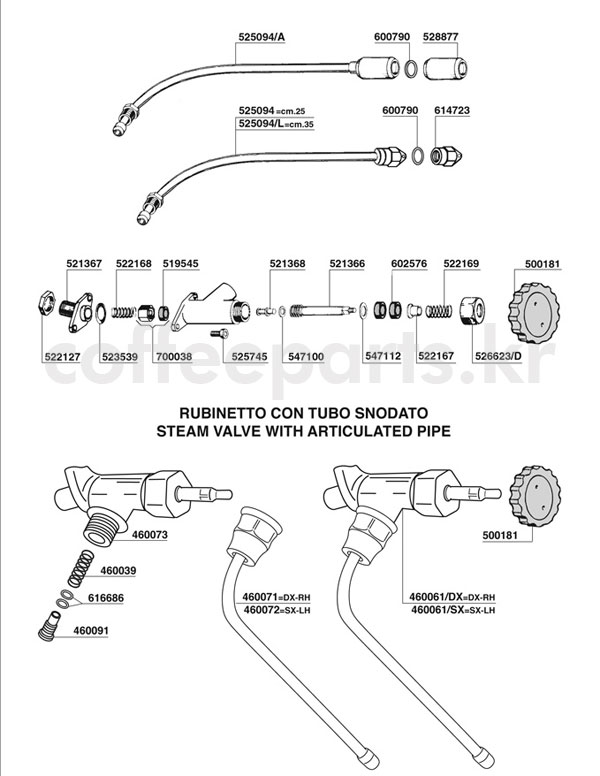 525094/A
600790
528877

525094=cm.25
525094/L=cm.35
600790
614723

521367
522168
519545
521368
521366
602576
522169
500181

522127
523539
700038
525745
547100
547112
522167
526623/D

coffeeparts.kr

RUBINETTO CON TUBO SNODATO
STEAM VALVE WITH ARTICULATED PIPE

460073
460039
616686
460091
460071=DX-RH
460072=SX-LH
460061/DX=DX-RH
460061/SX=SX-LH
500181