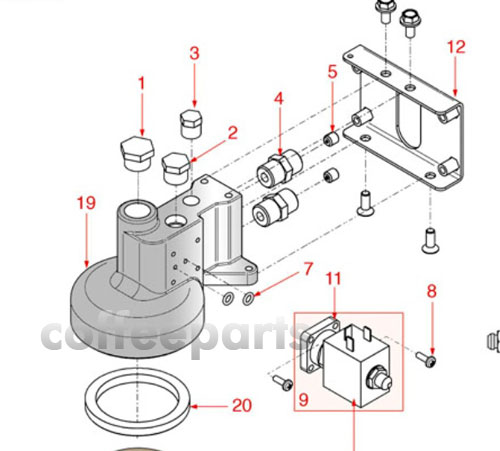 12
3
5
1
4
2
19
7
11
8
coffeeparts
9
20